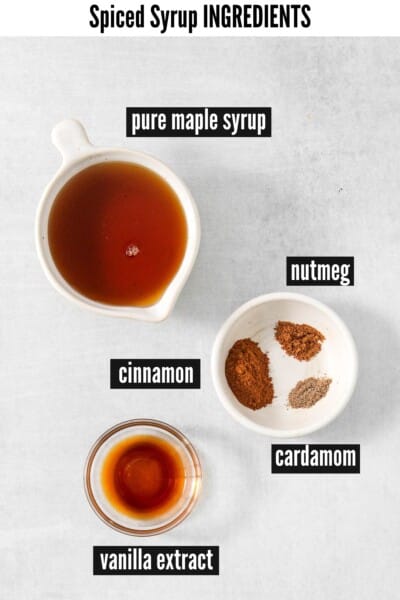 Spiced Syrup INGREDIENTS

pure maple syrup

nutmeg

cinnamon

cardamom

vanilla extract