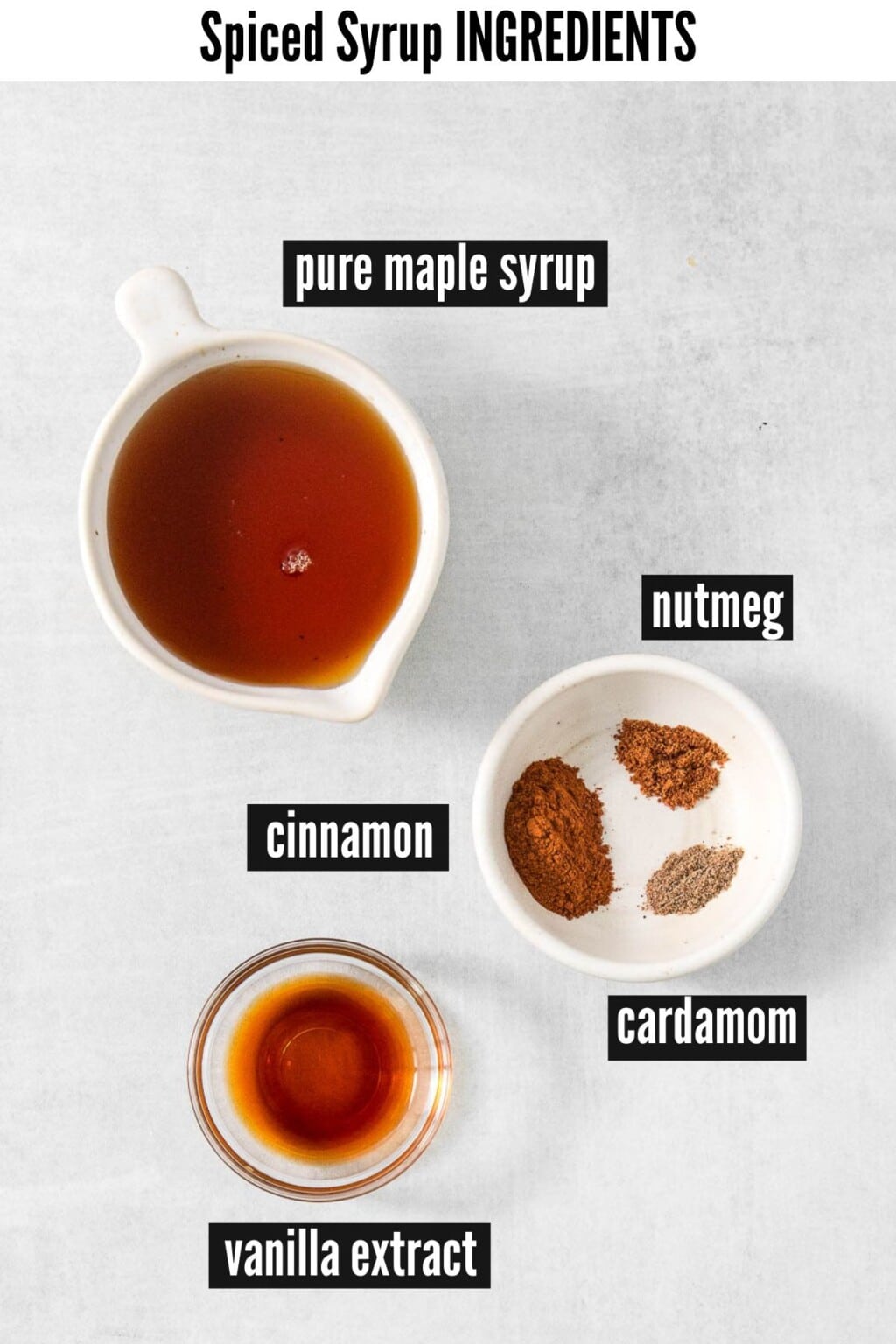 Spiced Syrup INGREDIENTS

pure maple syrup

nutmeg

cinnamon

cardamom

vanilla extract