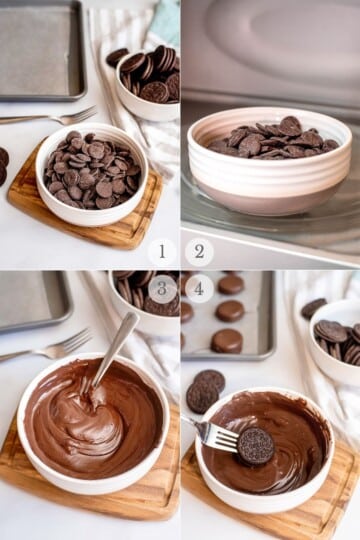 1

2

3

4