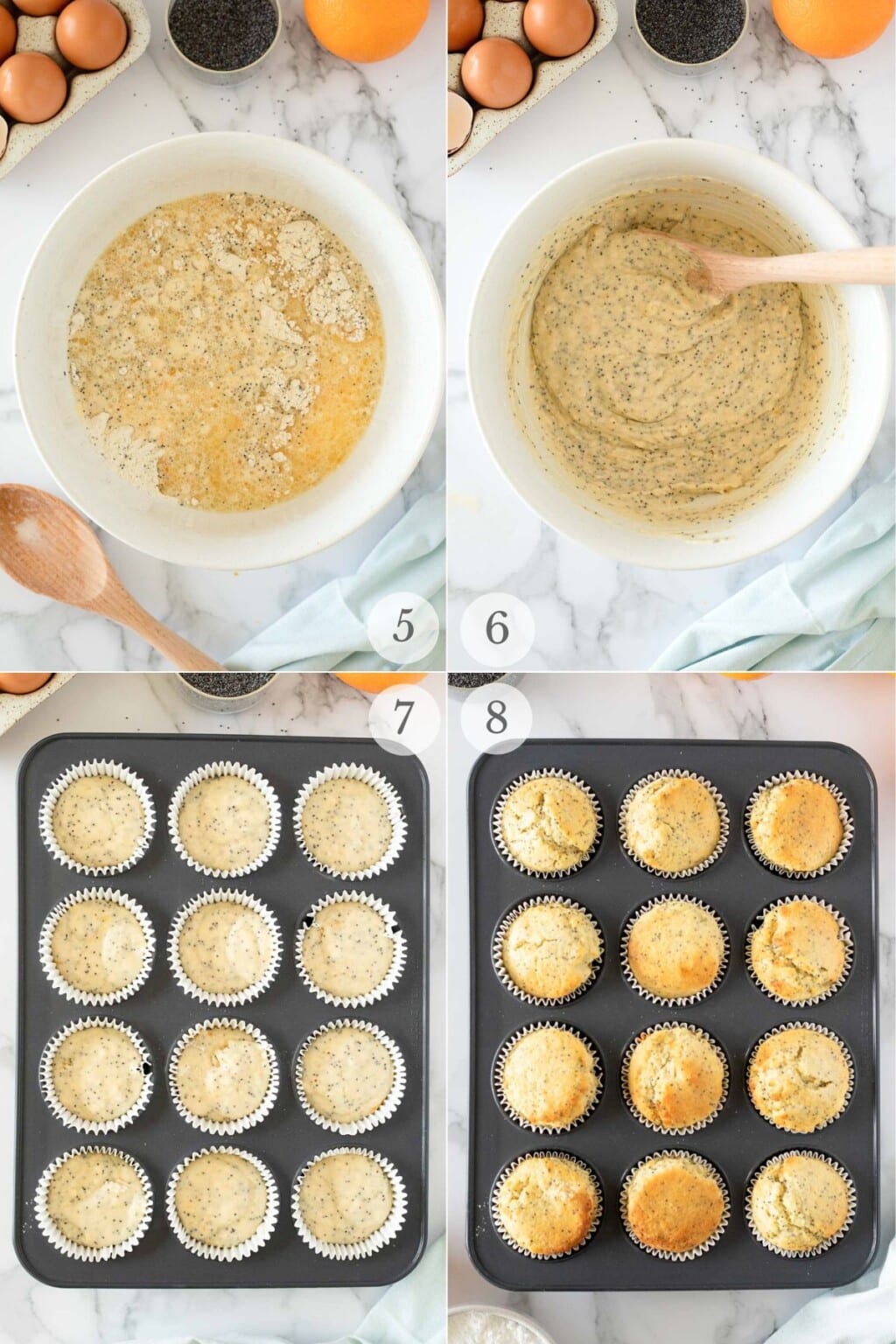 5

6

7

8