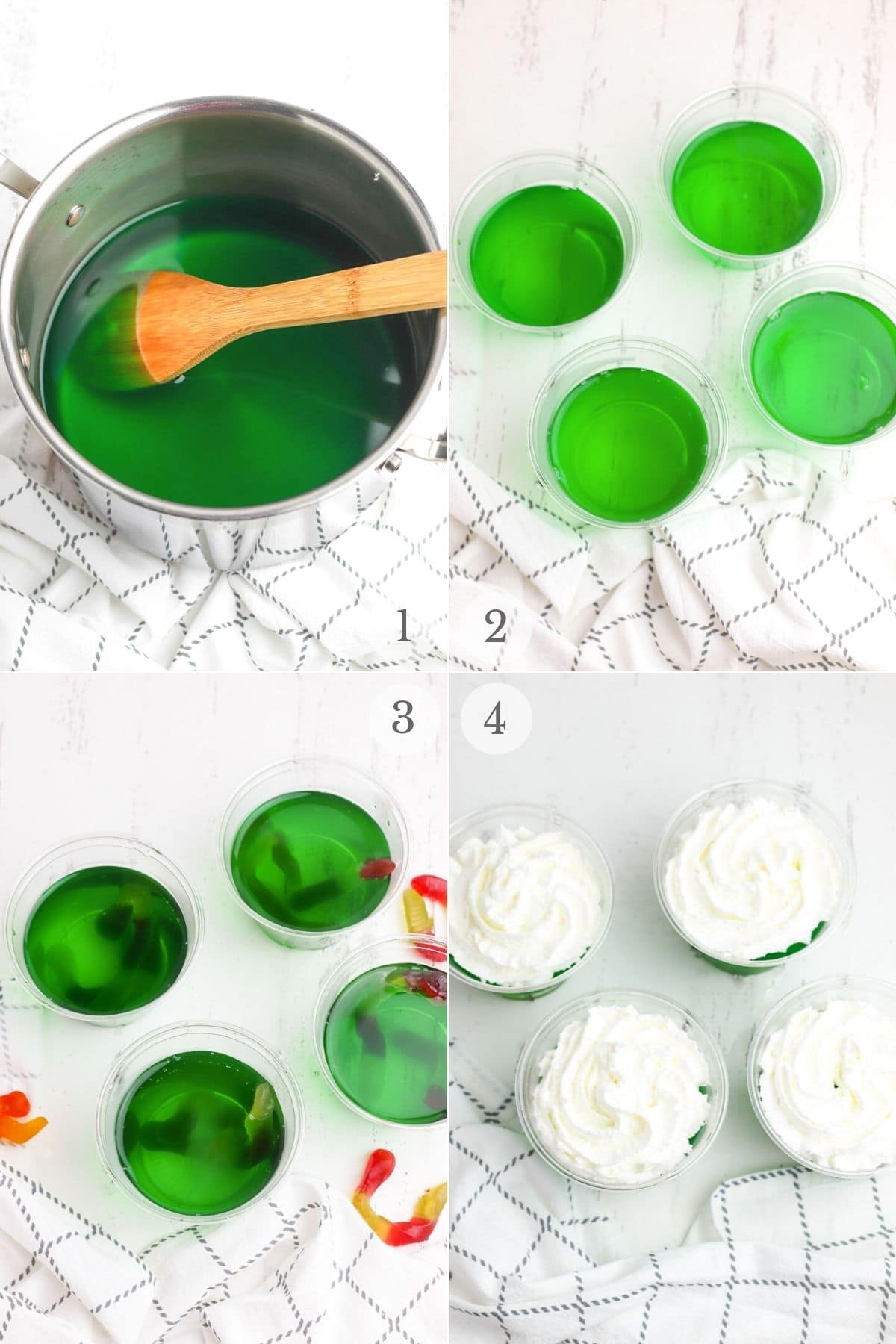 1

2

3

4