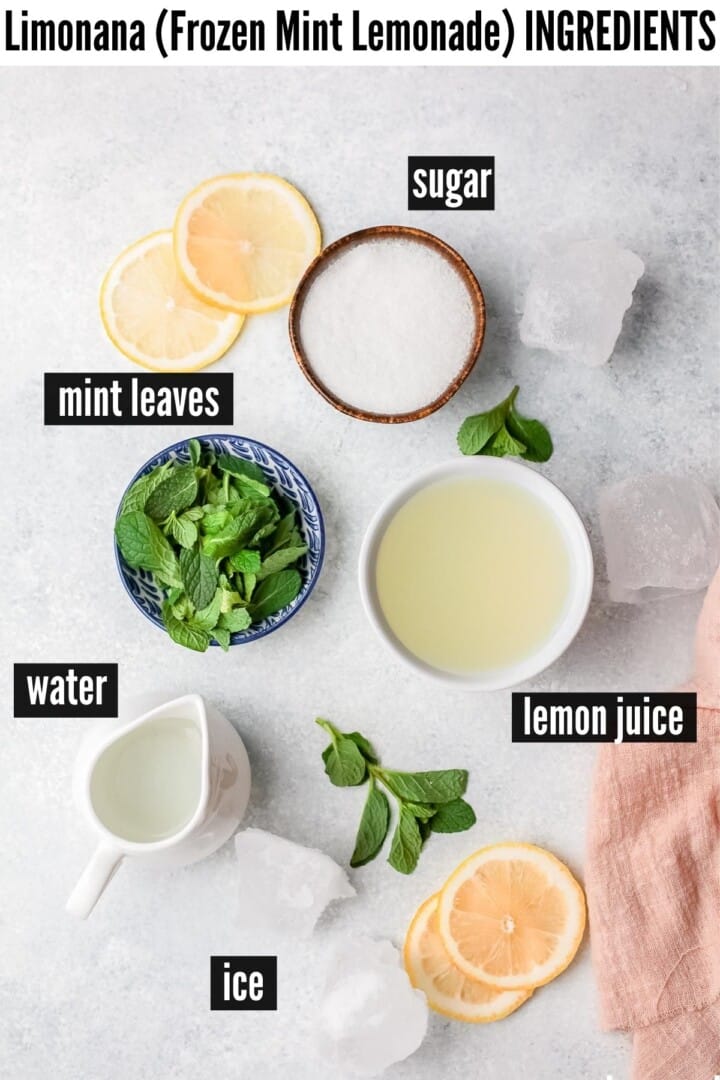 Limonana (Frozen Mint Lemonade) INGREDIENTS

sugar

mint leaves

water

lemon juice

ice