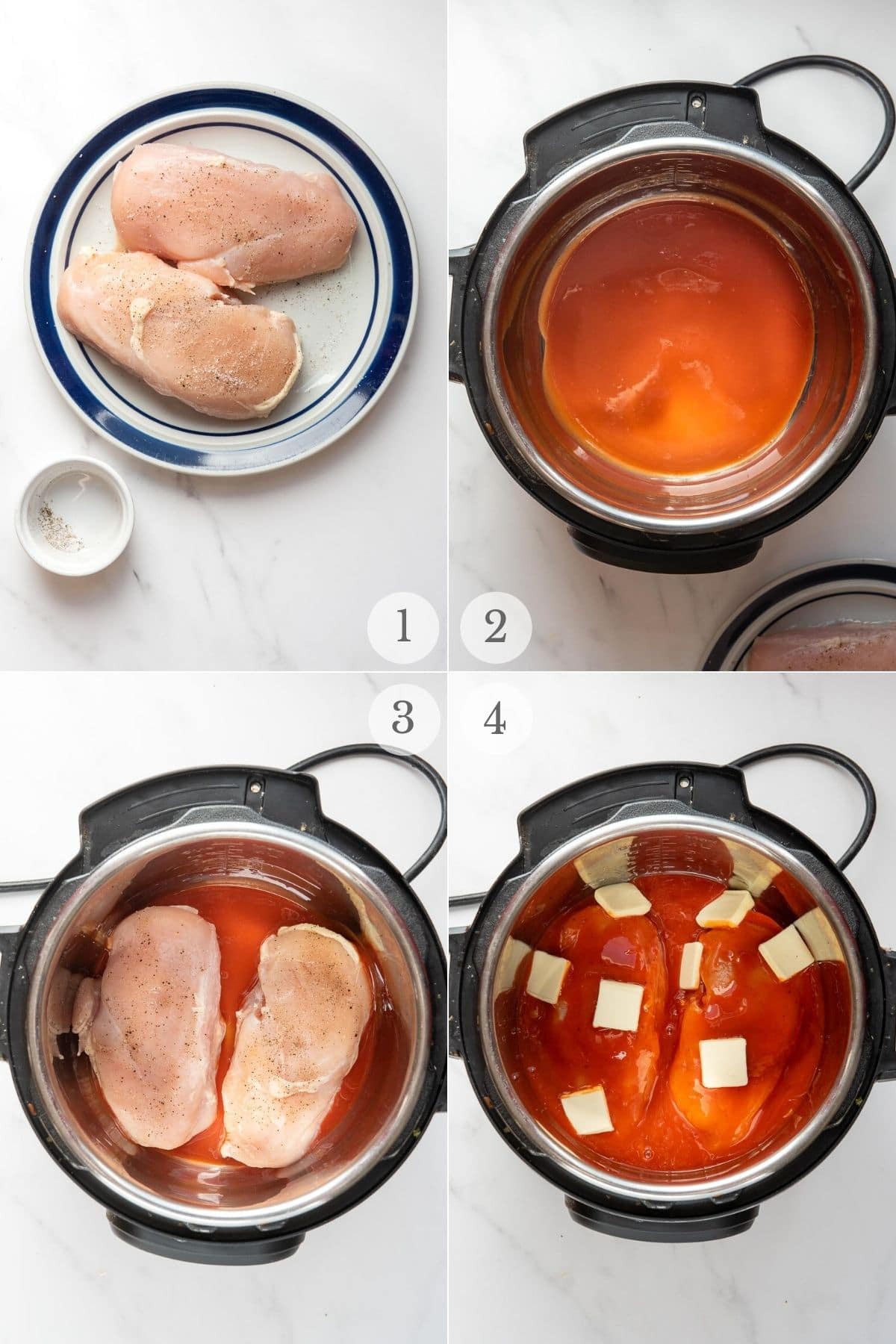 1
2
3
4